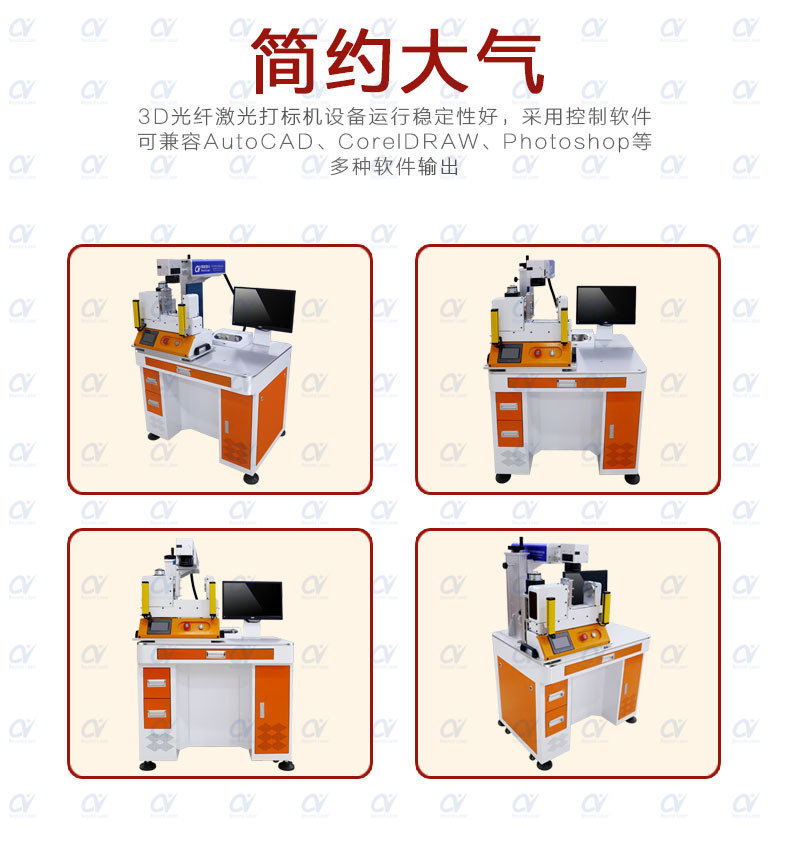 简约大气

3D光纤激光打标机设备运行稳定性好，采用控制软件可兼容AutoCAD、CorelDRAW、Photoshop等多种软件输出